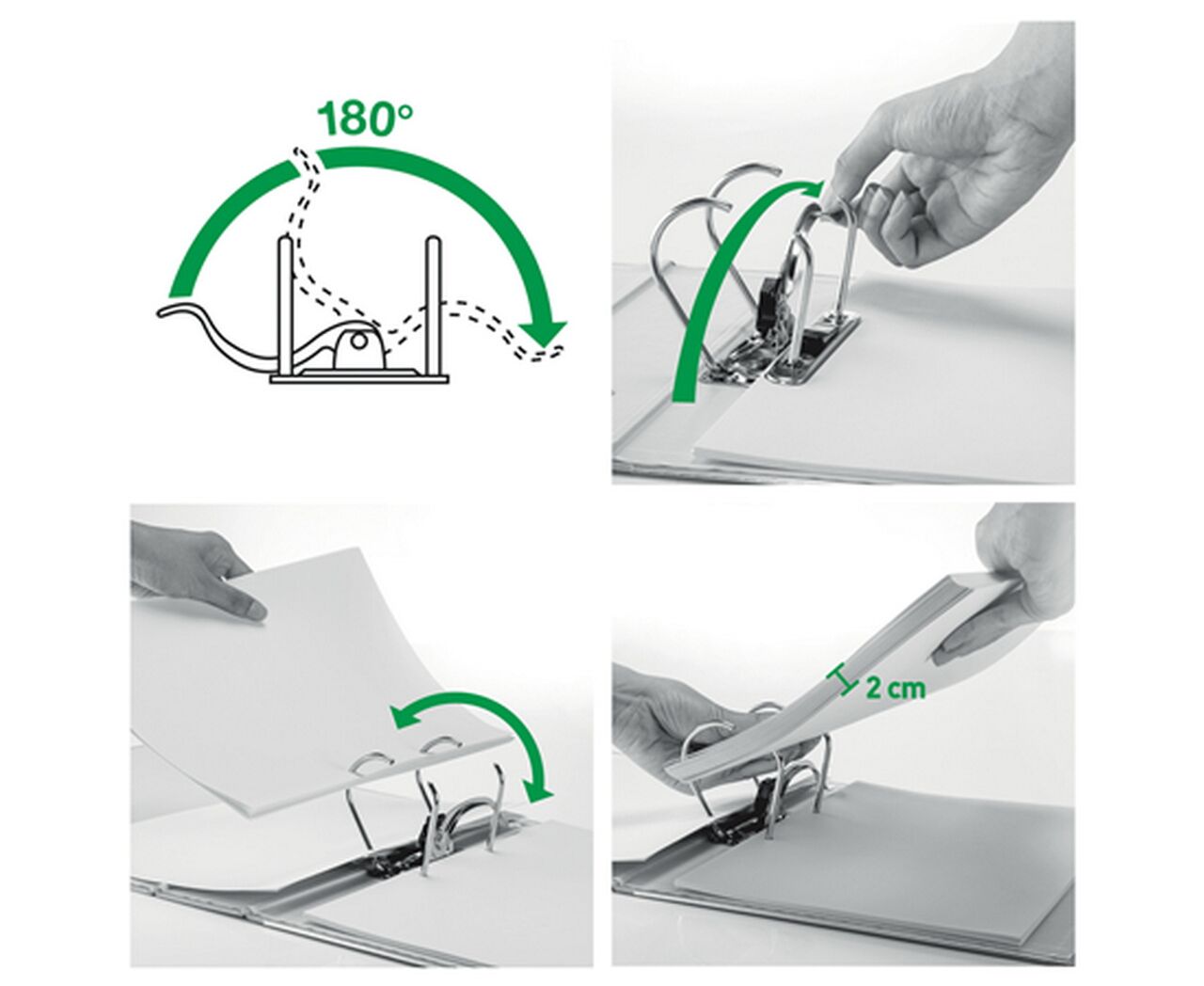 180°

2 cm